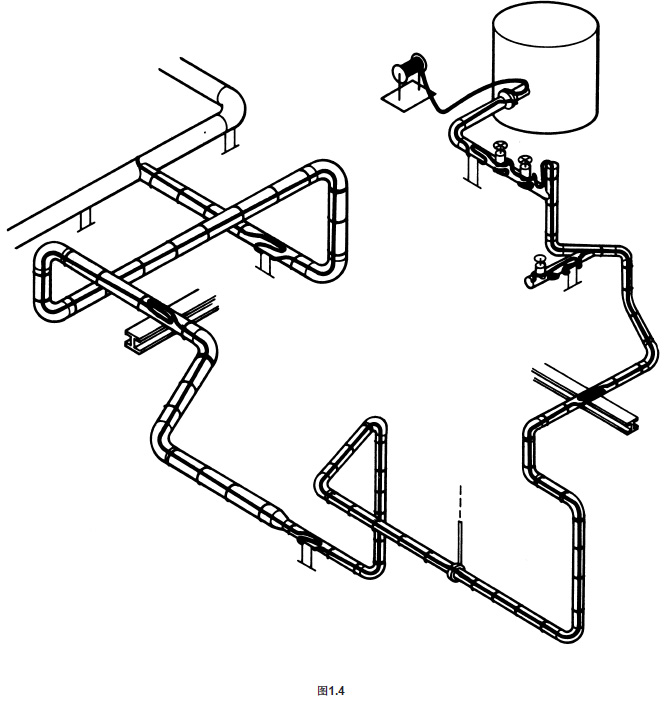 图1.4