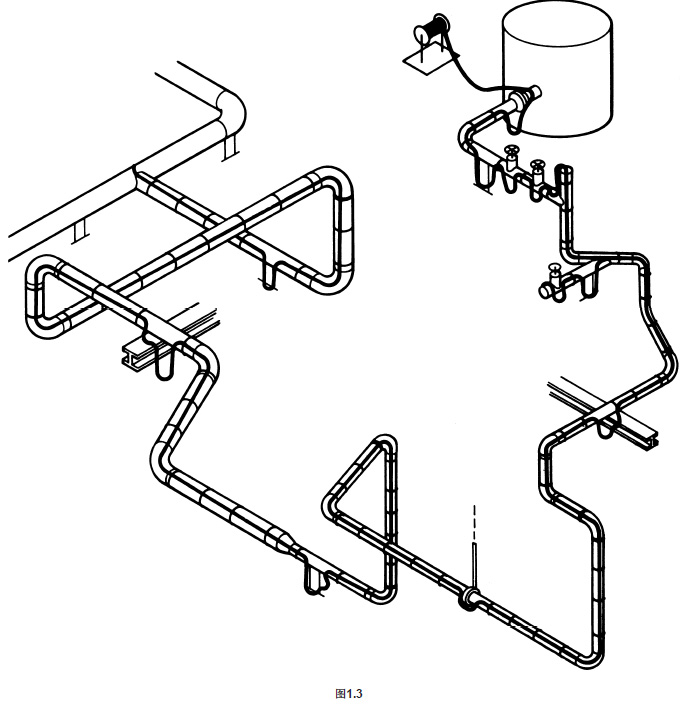 图1.3