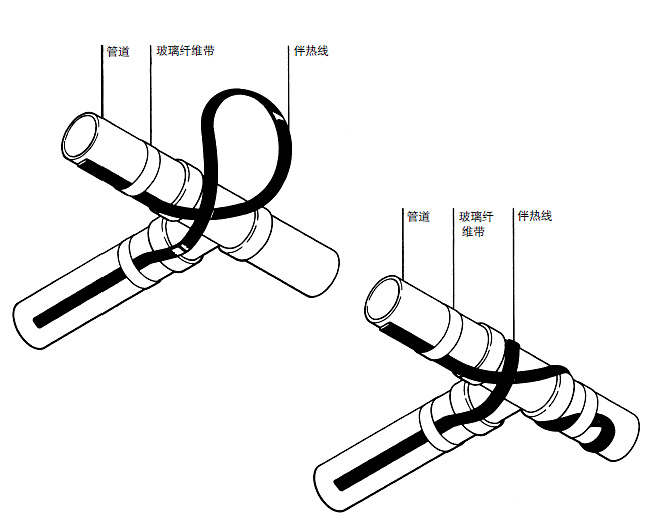 管道
玻璃纤维带
伴热线

管道
玻璃纤维带
伴热线